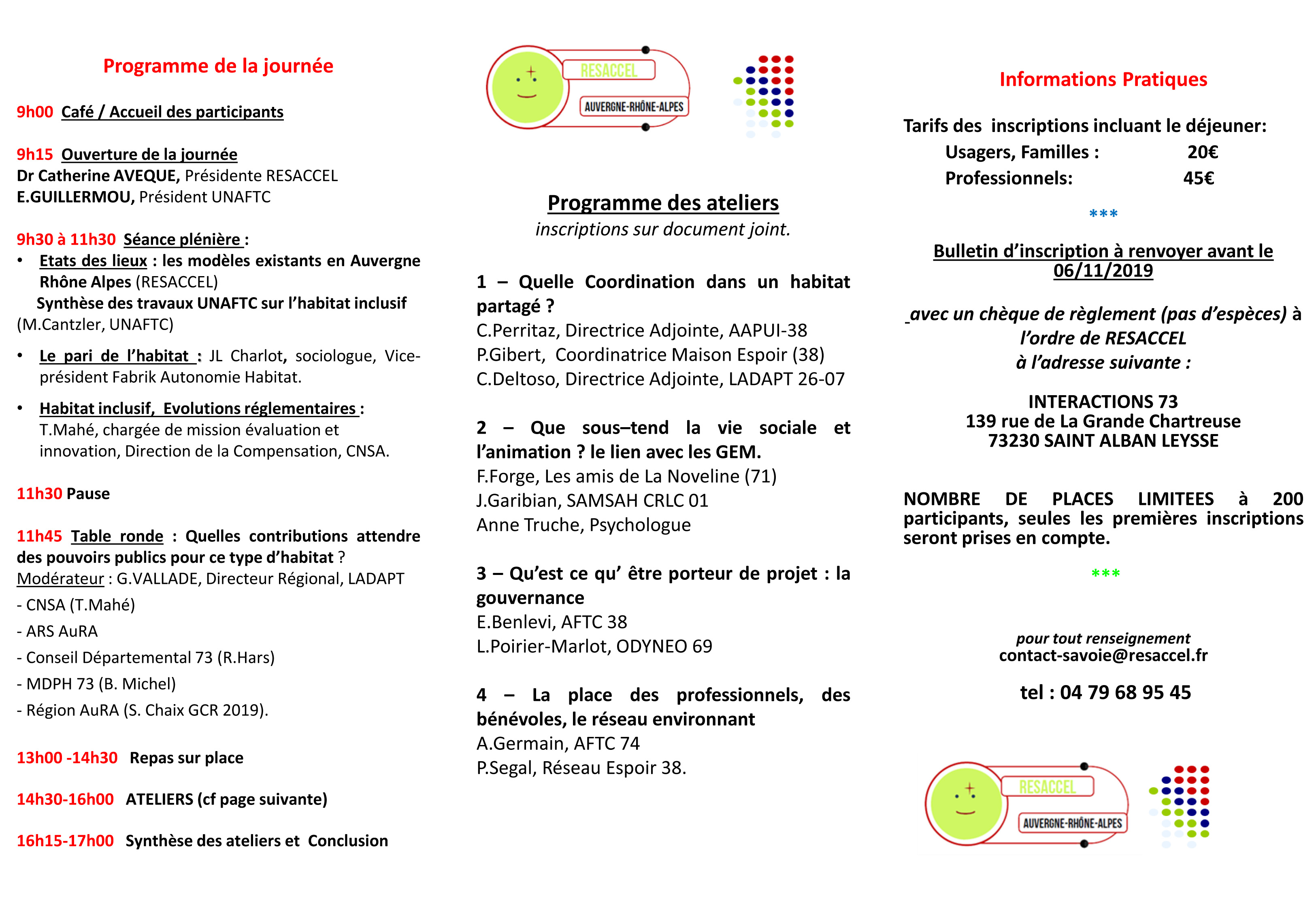 Programme de la journée

9h00 Café / Accueil des participants

9h15 Ouverture de la journée
Dr Catherine AVEQUE, Présidente RESACCEL
E.GUILLERMOU, Président UNAFTC

9h30 à 11h30 Séance plénière :
• Etats des lieux : les modèles existants en Auvergne Rhône Alpes (RESACCEL)
Synthèse des travaux UNAFTC sur l'habitat inclusif (M.Cantzler, UNAFTC)
• Le pari de l'habitat : JL Charlot, sociologue, Vice-président Fabrik Autonomie Habitat.
• Habitat inclusif, Evolutions réglementaires : T.Mahé, chargée de mission évaluation et innovation, Direction de la Compensation, CNSA.

11h30 Pause

11h45 Table ronde : Quelles contributions attendre des pouvoirs publics pour ce type d'habitat ?
Modérateur : G.VALLADE, Directeur Régional, LADAPT
- CNSA (T.Mahé)
- ARS AuRA
- Conseil Départemental 73 (R.Hars)
- MDPH 73 (B. Michel)
- Région AuRA (S. Chaix GCR 2019).

13h00 -14h30 Repas sur place

14h30-16h00 ATELIERS (cf page suivante)

16h15-17h00 Synthèse des ateliers et Conclusion

RESACCEL
AUVERGNE-RHÔNE-ALPES

Programme des ateliers
inscriptions sur document joint.

1 – Quelle Coordination dans un habitat partagé ?
C.Perritaz, Directrice Adjointe, AAPUI-38
P.Gibert, Coordinatrice Maison Espoir (38)
C.Deltoso, Directrice Adjointe, LADAPT 26-07

2 – Que sous–tend la vie sociale et l'animation ? le lien avec les GEM.
F.Forge, Les amis de La Noveline (71)
J.Garibian, SAMSAH CRLC 01
Anne Truche, Psychologue

3 – Qu'est ce qu' être porteur de projet : la gouvernance
E.Benlevi, AFTC 38
L.Poirier-Marlot, ODYNEO 69

4 – La place des professionnels, des bénévoles, le réseau environnant
A.Germain, AFTC 74
P.Segal, Réseau Espoir 38.

Informations Pratiques

Tarifs des inscriptions incluant le déjeuner:
Usagers, Familles : 20€
Professionnels: 45€

***

Bulletin d'inscription à renvoyer avant le 06/11/2019

avec un chèque de règlement (pas d'espèces) à l'ordre de RESACCEL
à l'adresse suivante :

INTERACTIONS 73
139 rue de La Grande Chartreuse
73230 SAINT ALBAN LEYSSE

NOMBRE DE PLACES LIMITEES à 200 participants, seules les premières inscriptions seront prises en compte.

***

pour tout renseignement
contact-savoie@resaccel.fr

tel : 04 79 68 95 45

RESACCEL
AUVERGNE-RHÔNE-ALPES